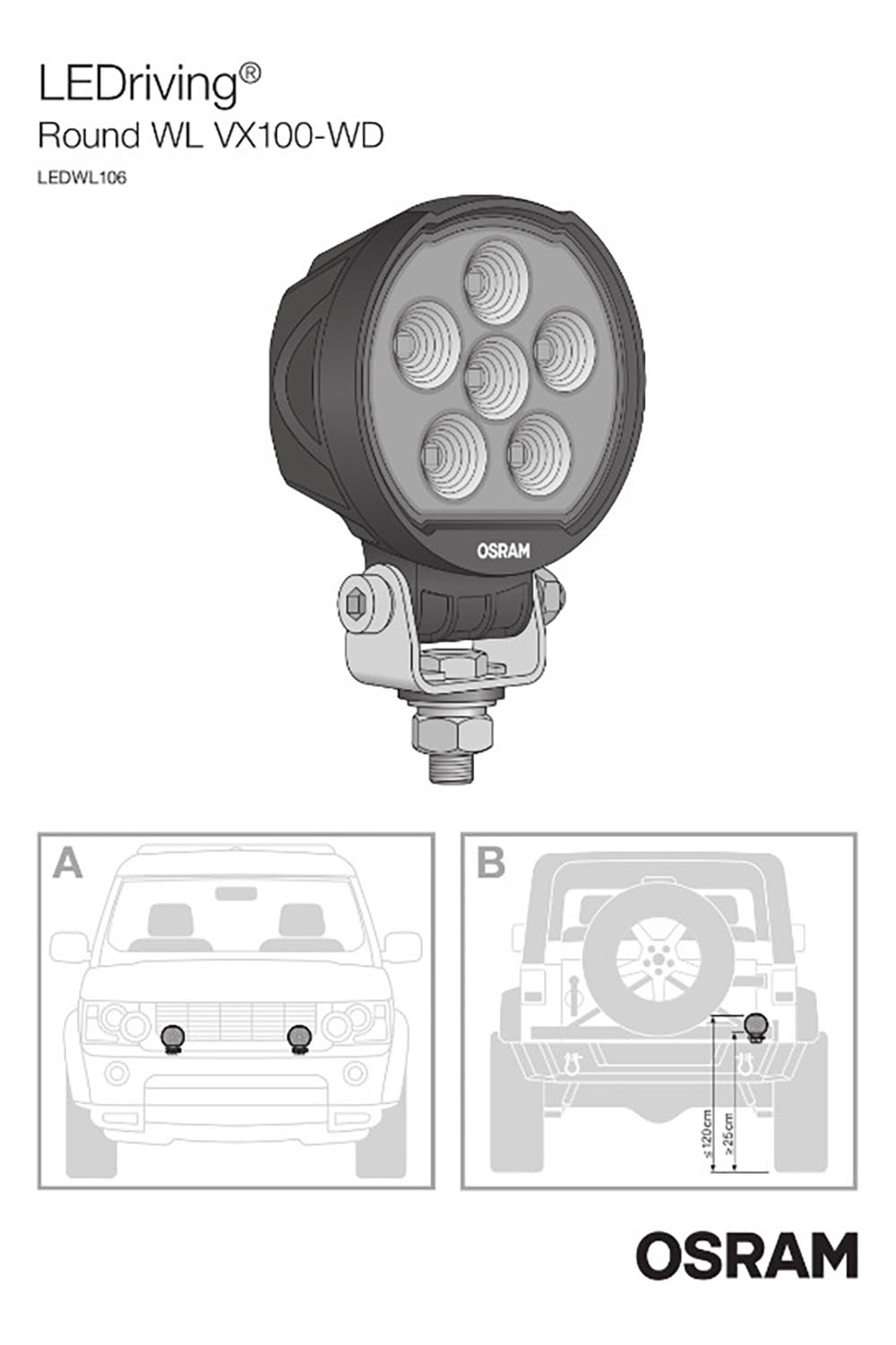 LEDriving®
Round WL VX100-WD
LEDWL106

OSRAM

A

B

≤120cm
≥25cm

OSRAM